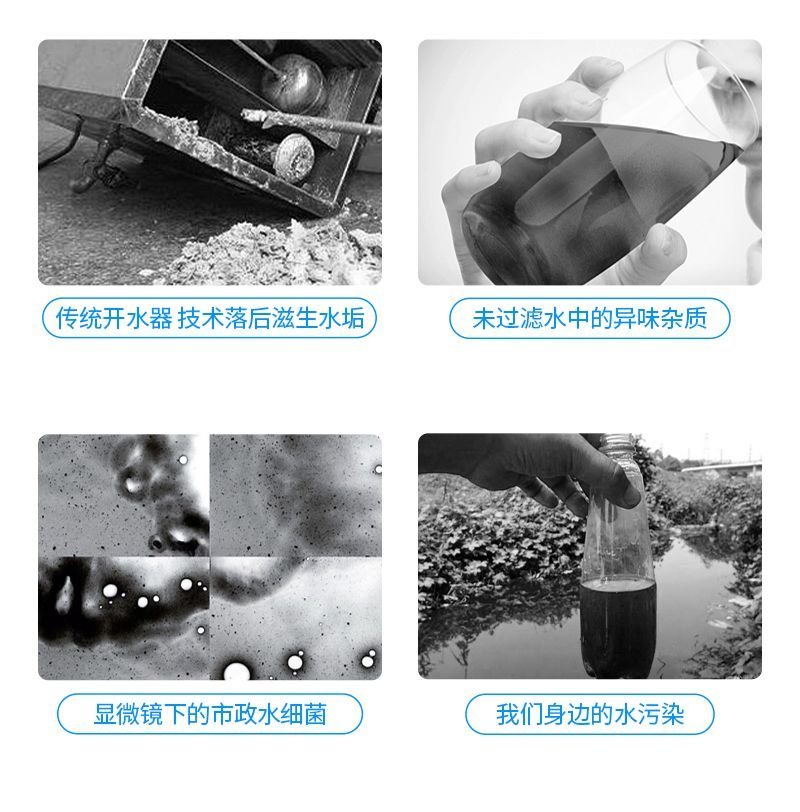 传统开水器 技术落后滋生水垢

未过滤水中的异味杂质

显微镜下的市政水细菌

我们身边的水污染